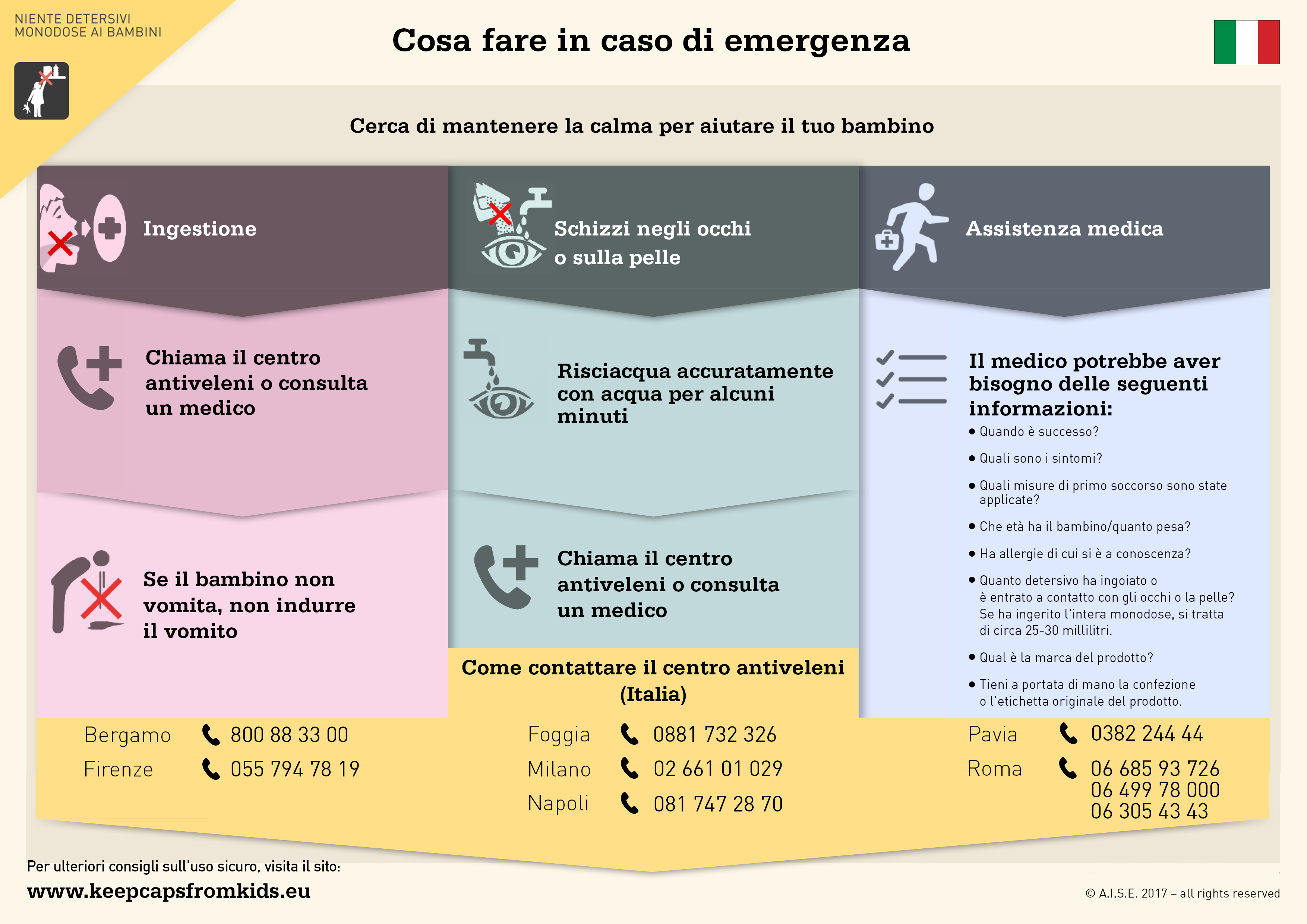 NIENTE DETERSIVI MONODOSE AI BAMBINI

Cosa fare in caso di emergenza

Cerca di mantenere la calma per aiutare il tuo bambino

Ingestione

Chiama il centro antiveleni o consulta un medico

Se il bambino non vomita, non indurre il vomito

Schizzi negli occhi o sulla pelle

Risciacqua accuratamente con acqua per alcuni minuti

Chiama il centro antiveleni o consulta un medico

Assistenza medica

Il medico potrebbe aver bisogno delle seguenti informazioni:

• Quando è successo?
• Quali sono i sintomi?
• Quali misure di primo soccorso sono state applicate?
• Che età ha il bambino/quanto pesa?
• Ha allergie di cui si è a conoscenza?
• Quanto detersivo ha ingoiato o è entrato a contatto con gli occhi o la pelle? Se ha ingerito l'intera monodose, si tratta di circa 25-30 millilitri.
• Qual è la marca del prodotto?
• Tieni a portata di mano la confezione o l'etichetta originale del prodotto.

Come contattare il centro antiveleni (Italia)

Bergamo 800 88 33 00
Firenze 055 794 78 19

Foggia 0881 732 326
Milano 02 661 01 029
Napoli 081 747 28 70

Pavia 0382 244 44
Roma 06 685 93 726
06 499 78 000
06 305 43 43

Per ulteriori consigli sull'uso sicuro, visita il sito:
www.keepcapsfromkids.eu

© A.I.S.E. 2017 – all rights reserved